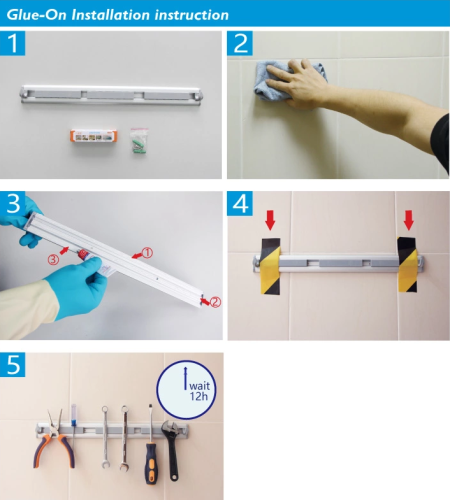 Glue-On Installation instruction

1

2

3

③

①

②

4

5

wait 12h