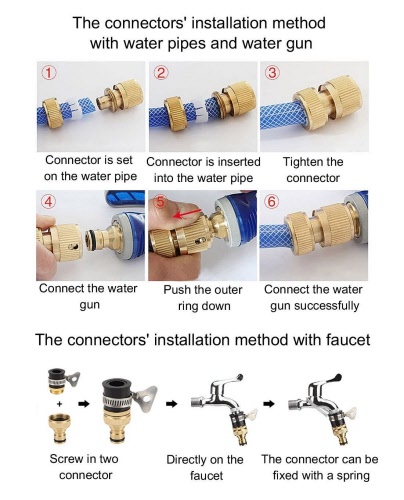 The connectors' installation method with water pipes and water gun

①

Connector is set on the water pipe

②

Connector is inserted into the water pipe

③

Tighten the connector

④

Connect the water gun

⑤

Push the outer ring down

⑥

Connect the water gun successfully

The connectors' installation method with faucet

+

Screw in two connector

Directly on the faucet

The connector can be fixed with a spring